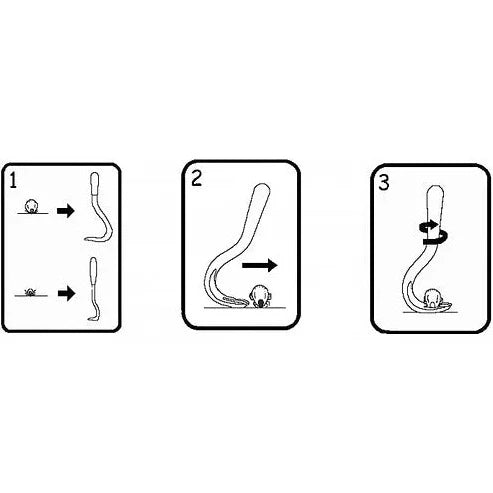 1

2

3